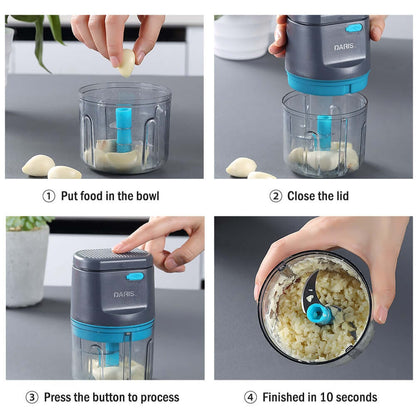 DARIS

① Put food in the bowl

DARIS

② Close the lid

DARIS

③ Press the button to process

④ Finished in 10 seconds